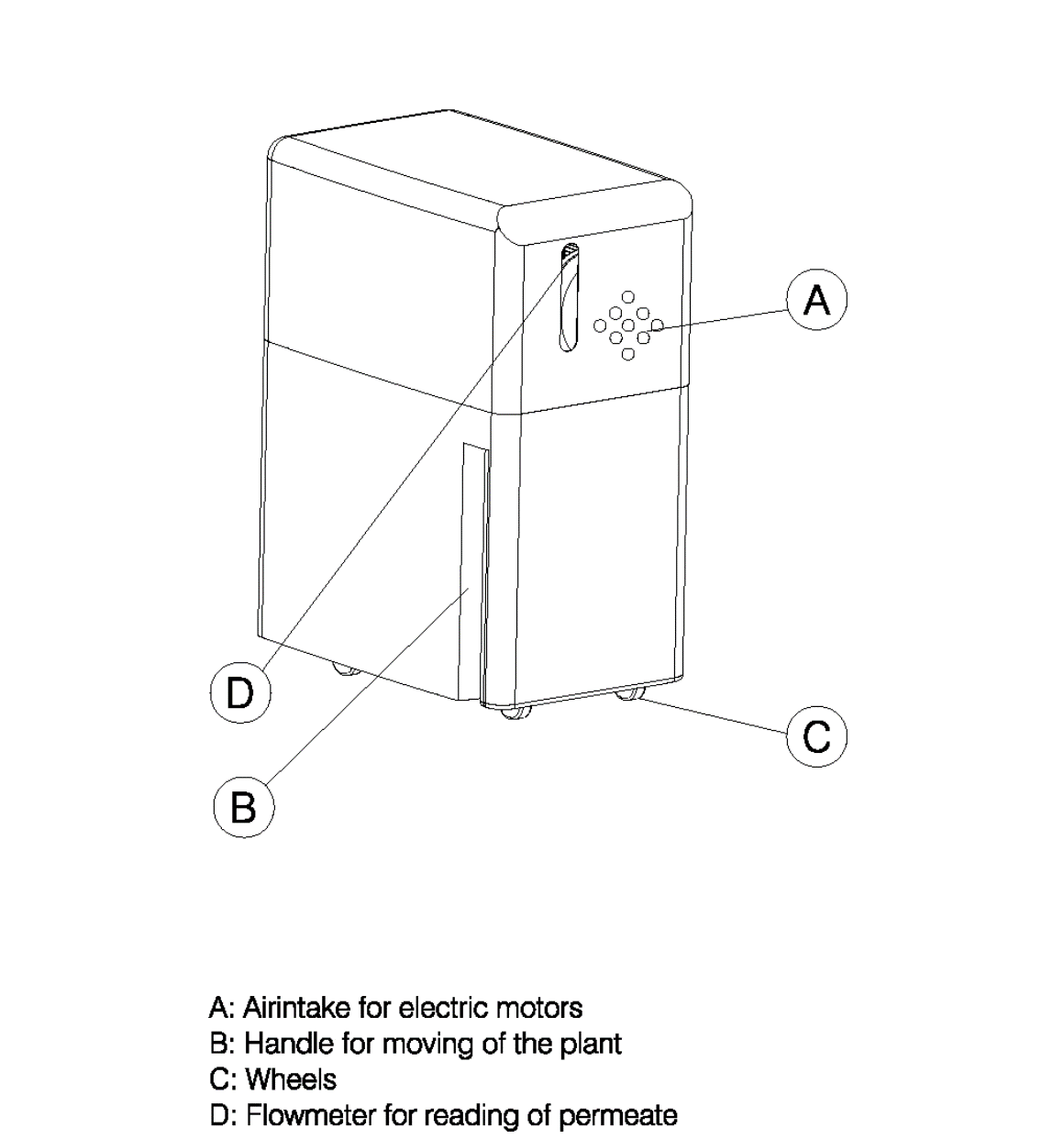 A

D

C

B

A: Airintake for electric motors
B: Handle for moving of the plant
C: Wheels
D: Flowmeter for reading of permeate